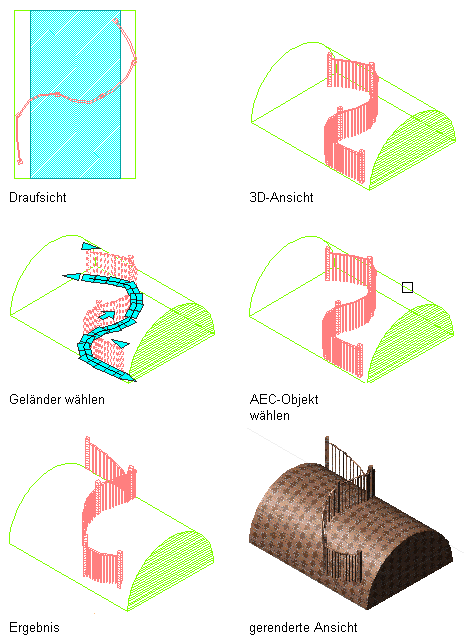 Draufsicht

3D-Ansicht

Geländer wählen

AEC-Objekt wählen

Ergebnis

gerenderte Ansicht