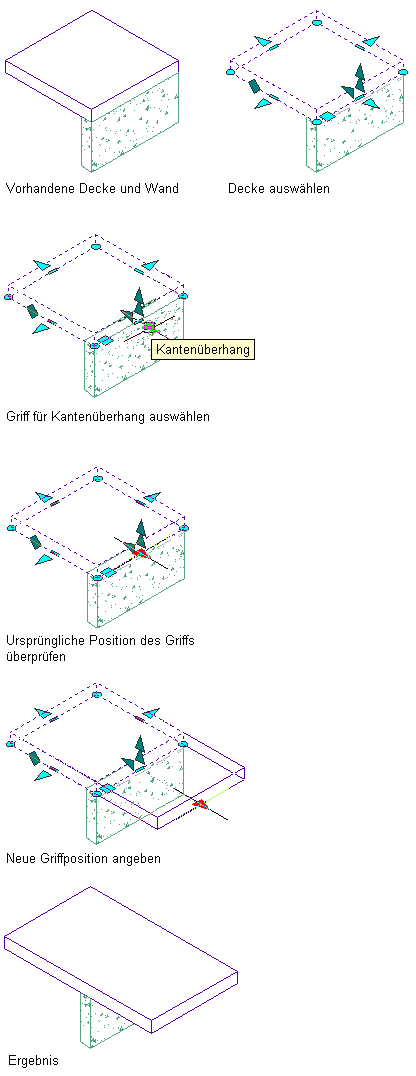 Vorhandene Decke und Wand

Decke auswählen

Kantenüberhang

Griff für Kantenüberhang auswählen

Ursprüngliche Position des Griffs überprüfen

Neue Griffposition angeben

Ergebnis