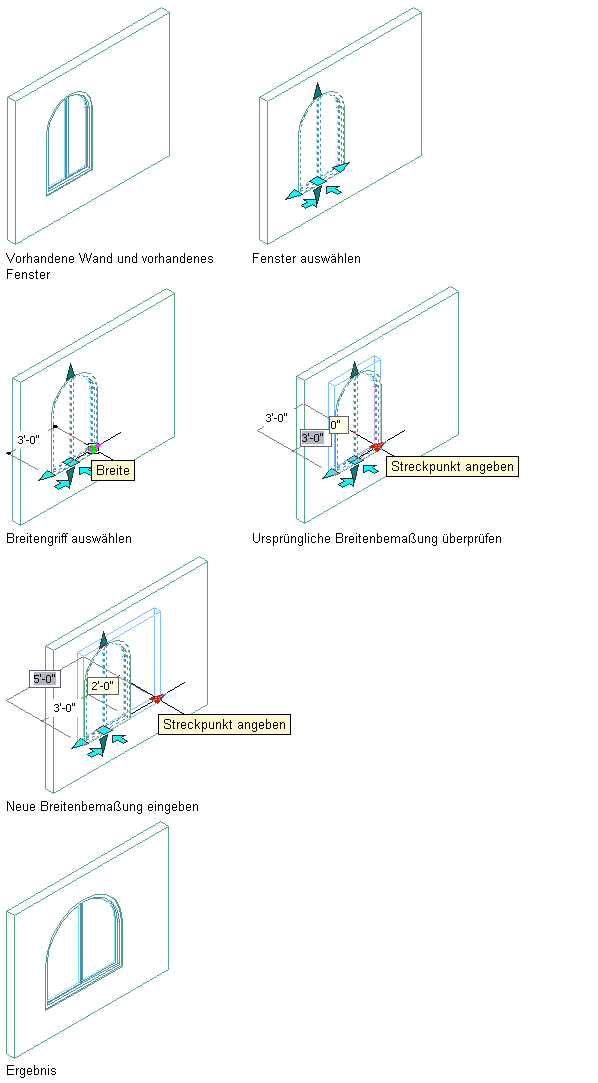 Vorhandene Wand und vorhandenes Fenster

Fenster auswählen

3'-0"

Breite

Breitengriff auswählen

3'-0"

0"

3'-0"

Streckpunkt angeben

Ursprüngliche Breitenbemaßung überprüfen

5'-0"

2'-0"

3'-0"

Streckpunkt angeben

Neue Breitenbemaßung eingeben

Ergebnis