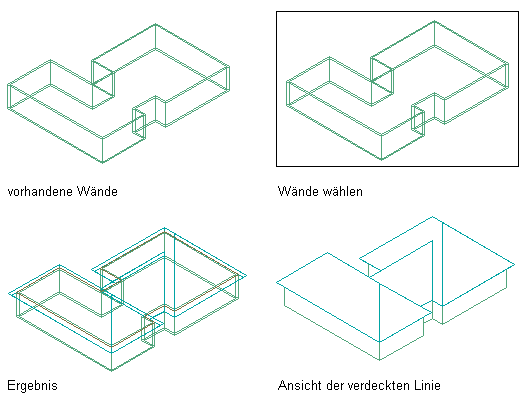 vorhandene Wände

Wände wählen

Ergebnis

Ansicht der verdeckten Linie