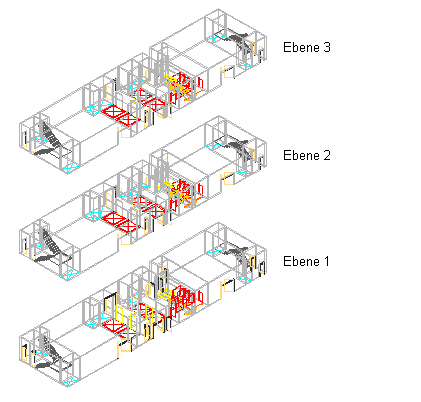 Ebene 3

Ebene 2

Ebene 1