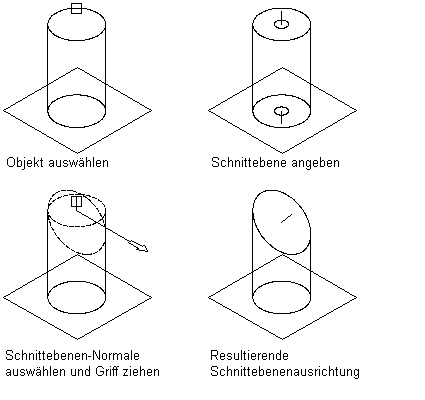 Objekt auswählen

Schnittebene angeben

Schnittebenen-Normale auswählen und Griff ziehen

Resultierende Schnittebenenausrichtung