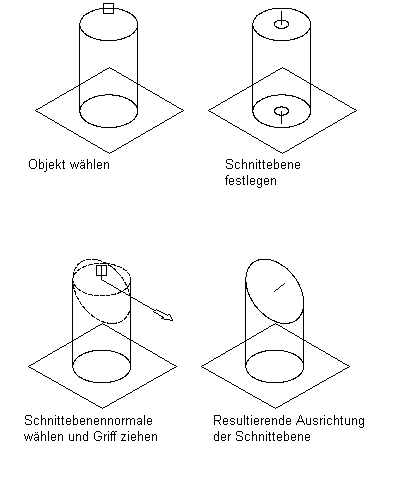 Objekt wählen

Schnittebene festlegen

Schnittebenennormale wählen und Griff ziehen

Resultierende Ausrichtung der Schnittebene