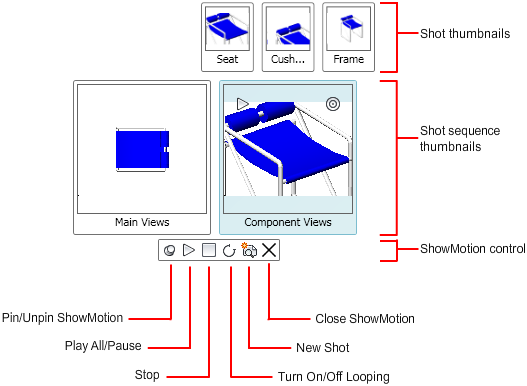 Seat
Cush...
Frame
Shot thumbnails

Main Views
Component Views
Shot sequence thumbnails

ShowMotion control

Pin/Unpin ShowMotion
Play All/Pause
Stop
Turn On/Off Looping
New Shot
Close ShowMotion