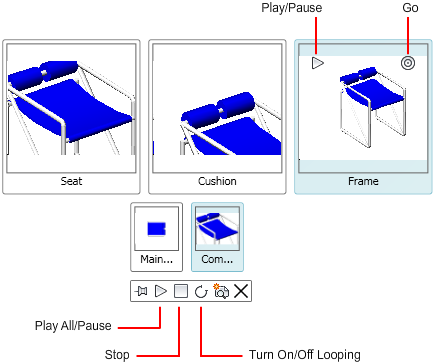 Play/Pause

Go

Seat

Cushion

Frame

Main...

Com...

Play All/Pause

Stop

Turn On/Off Looping