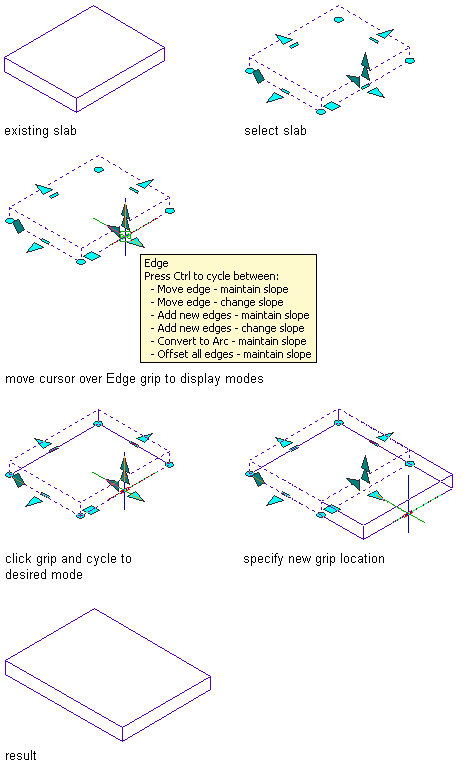 existing slab

select slab

Edge
Press Ctrl to cycle between:
- Move edge - maintain slope
- Move edge - change slope
- Add new edges - maintain slope
- Add new edges - change slope
- Convert to Arc - maintain slope
- Offset all edges - maintain slope

move cursor over Edge grip to display modes

click grip and cycle to desired mode

specify new grip location

result