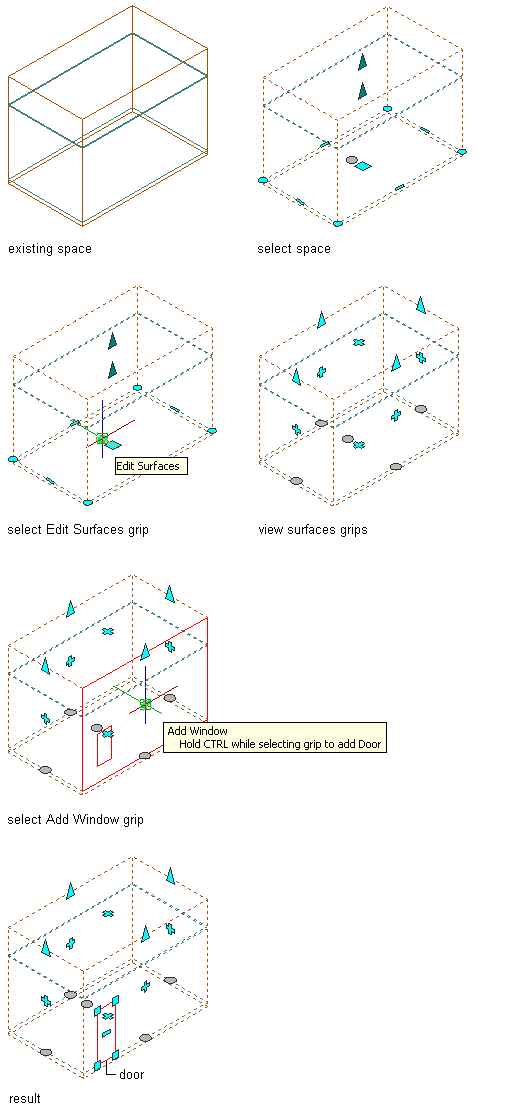 existing space

select space

Edit Surfaces

select Edit Surfaces grip

view surfaces grips

Add Window
Hold CTRL while selecting grip to add Door

select Add Window grip

door

result