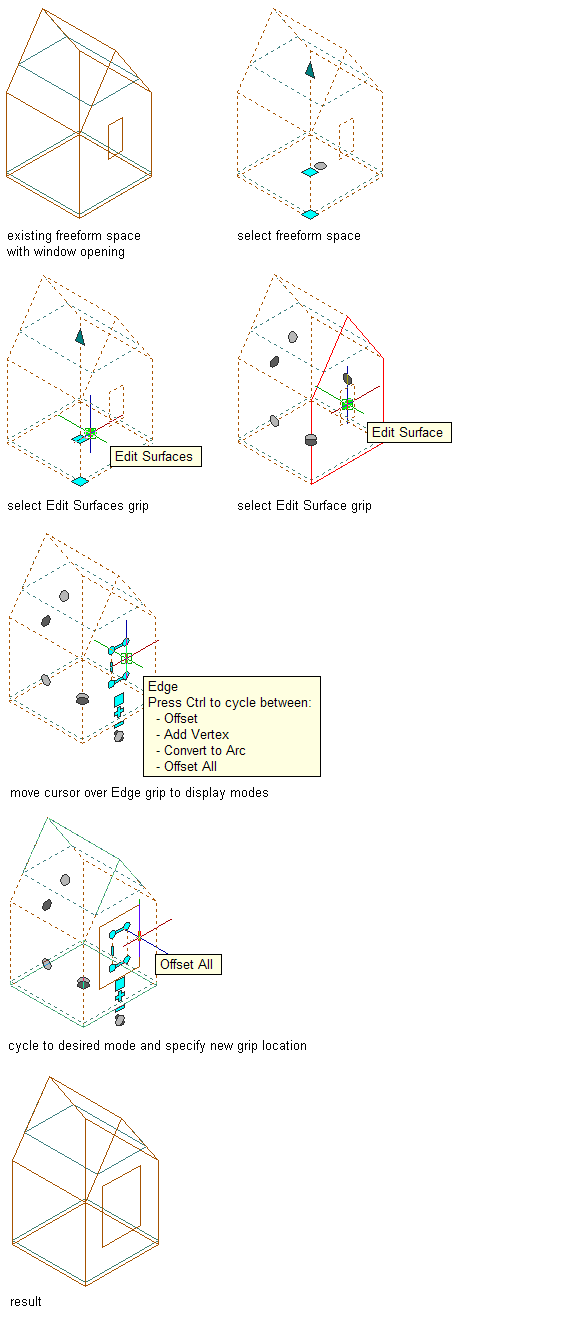 existing freeform space with window opening

select freeform space

Edit Surfaces

select Edit Surfaces grip

Edit Surface

select Edit Surface grip

Edge
Press Ctrl to cycle between:
- Offset
- Add Vertex
- Convert to Arc
- Offset All

move cursor over Edge grip to display modes

Offset All

cycle to desired mode and specify new grip location

result