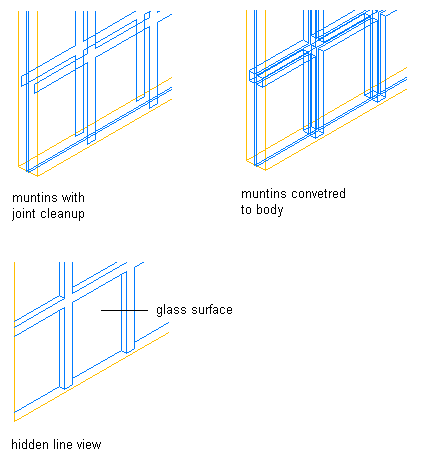 muntins with joint cleanup

muntins convetred to body

glass surface

hidden line view