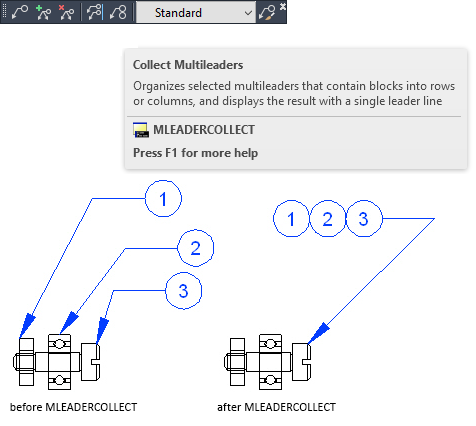 Standard

Collect Multileaders

Organizes selected multileaders that contain blocks into rows or columns, and displays the result with a single leader line

MLEADERCOLLECT

Press F1 for more help

1
2
3

1 2 3

before MLEADERCOLLECT

after MLEADERCOLLECT