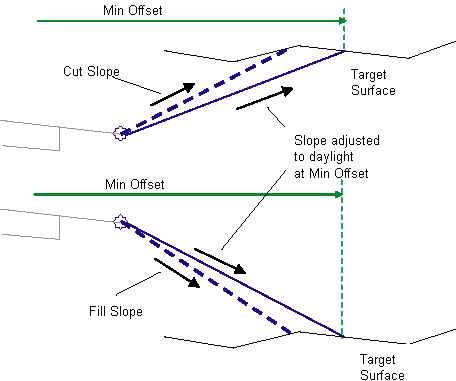 Min Offset

Cut Slope

Target Surface

Slope adjusted to daylight at Min Offset

Min Offset

Fill Slope

Target Surface