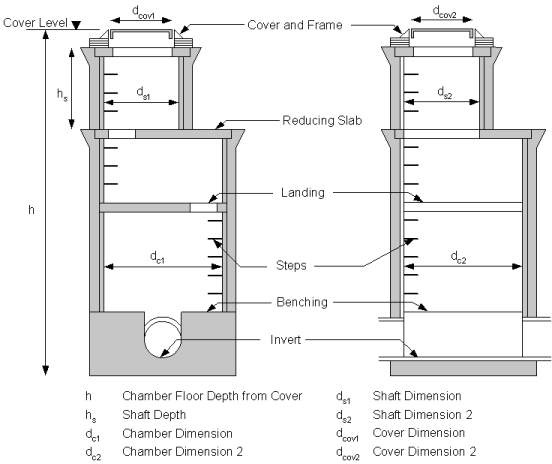 Cover Level

$d_{cov1}$

Cover and Frame

$d_{cov2}$

$h_s$

$d_{s1}$

$d_{s2}$

Reducing Slab

h

Landing

$d_{c1}$

Steps

$d_{c2}$

Benching

Invert

h Chamber Floor Depth from Cover
$h_s$ Shaft Depth
$d_{c1}$ Chamber Dimension
$d_{c2}$ Chamber Dimension 2

$d_{s1}$ Shaft Dimension
$d_{s2}$ Shaft Dimension 2
$d_{cov1}$ Cover Dimension
$d_{cov2}$ Cover Dimension 2