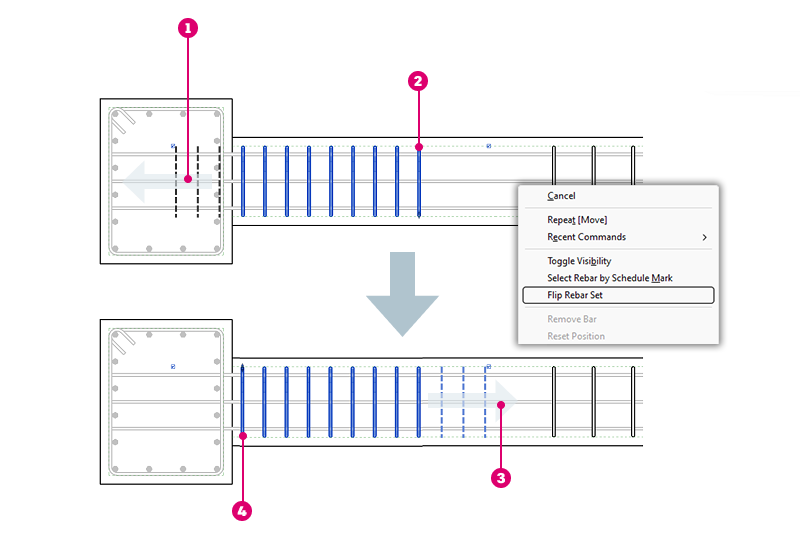 1

2

Cancel

Repeat [Move]

Recent Commands >

Toggle Visibility

Select Rebar by Schedule Mark

Flip Rebar Set

Remove Bar

Reset Position

3

4