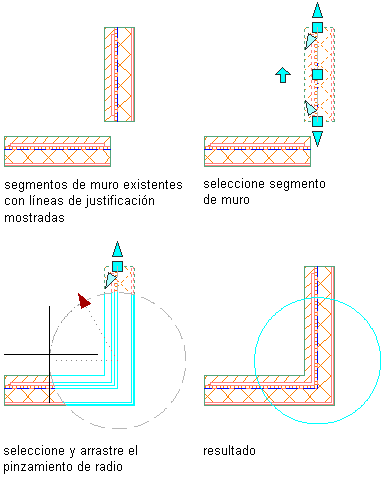 segmentos de muro existentes con líneas de justificación mostradas

seleccione segmento de muro

seleccione y arrastre el pinzamiento de radio

resultado