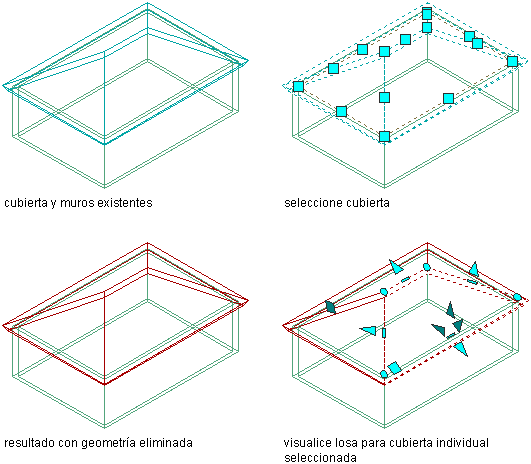 cubierta y muros existentes

seleccione cubierta

resultado con geometría eliminada

visualice losa para cubierta individual seleccionada