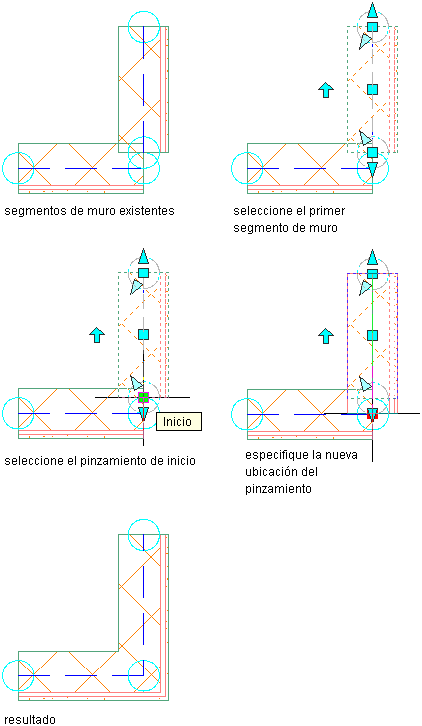 segmentos de muro existentes

seleccione el primer segmento de muro

Inicio

seleccione el pinzamiento de inicio

especifique la nueva ubicación del pinzamiento

resultado