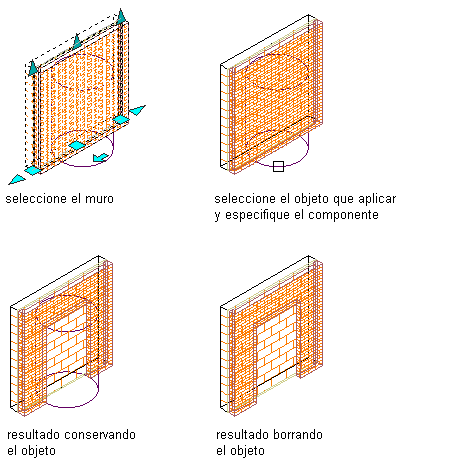 seleccione el muro

seleccione el objeto que aplicar
y especifique el componente

resultado conservando
el objeto

resultado borrando
el objeto