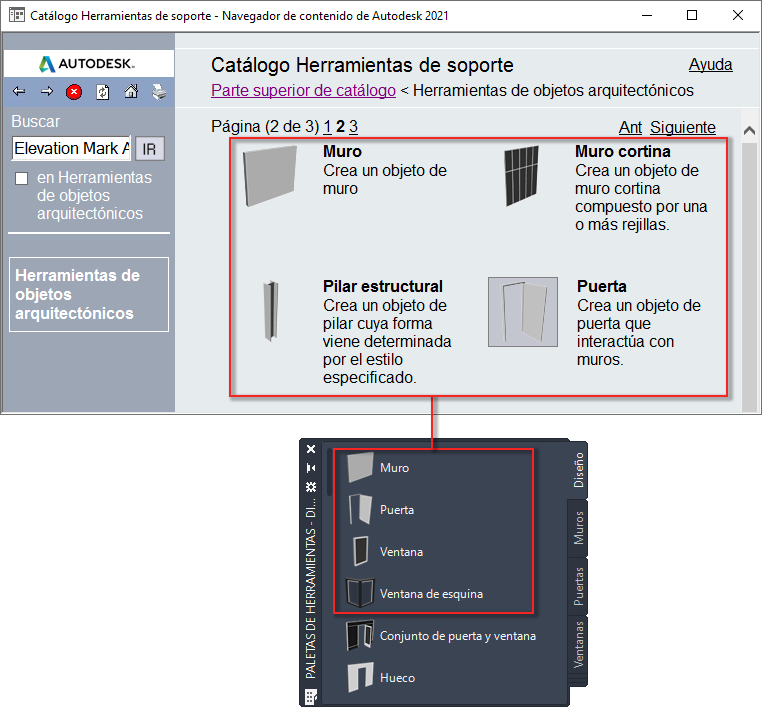 Catálogo Herramientas de soporte - Navegador de contenido de Autodesk 2021

AUTODESK.

Buscar

Elevation Mark A

IR

en Herramientas de objetos arquitectónicos

Herramientas de objetos arquitectónicos

Catálogo Herramientas de soporte

Ayuda

Parte superior de catálogo < Herramientas de objetos arquitectónicos

Página (2 de 3) 1 2 3

Ant Siguiente

Muro
Crea un objeto de muro

Muro cortina
Crea un objeto de muro cortina compuesto por una o más rejillas.

Pilar estructural
Crea un objeto de pilar cuya forma viene determinada por el estilo especificado.

Puerta
Crea un objeto de puerta que interactúa con muros.

PALETAS DE HERRAMIENTAS - DI...

Muro

Puerta

Ventana

Ventana de esquina

Conjunto de puerta y ventana

Hueco

Diseño

Muros

Puertas

Ventanas