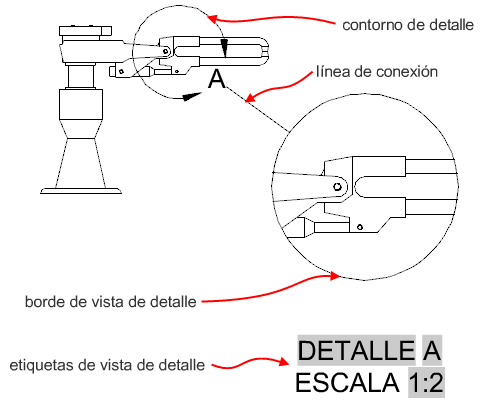 contorno de detalle

línea de conexión

A

borde de vista de detalle

etiquetas de vista de detalle

DETALLE A
ESCALA 1:2