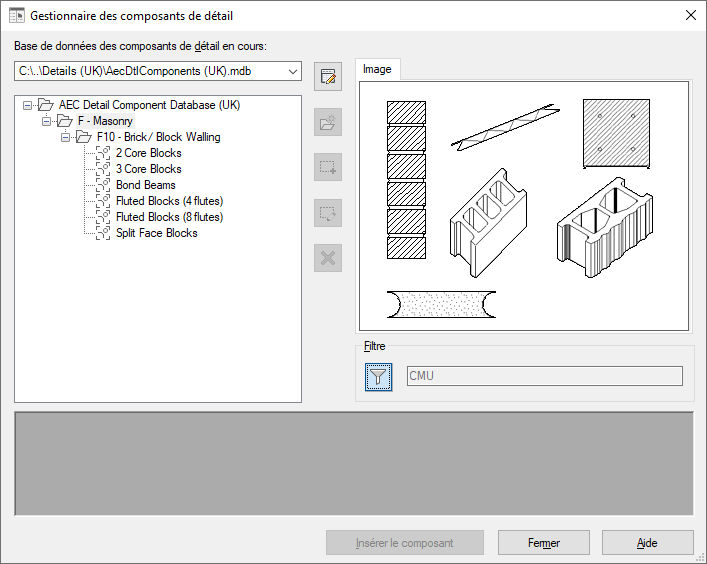 Gestionnaire des composants de détail

Base de données des composants de détail en cours:

C:\..\Details (UK)\AecDtlComponents (UK).mdb

AEC Detail Component Database (UK)
F - Masonry
F10 - Brick/ Block Walling
2 Core Blocks
3 Core Blocks
Bond Beams
Fluted Blocks (4 flutes)
Fluted Blocks (8 flutes)
Split Face Blocks

Image

Filtre

CMU

Insérer le composant

Fermer

Aide