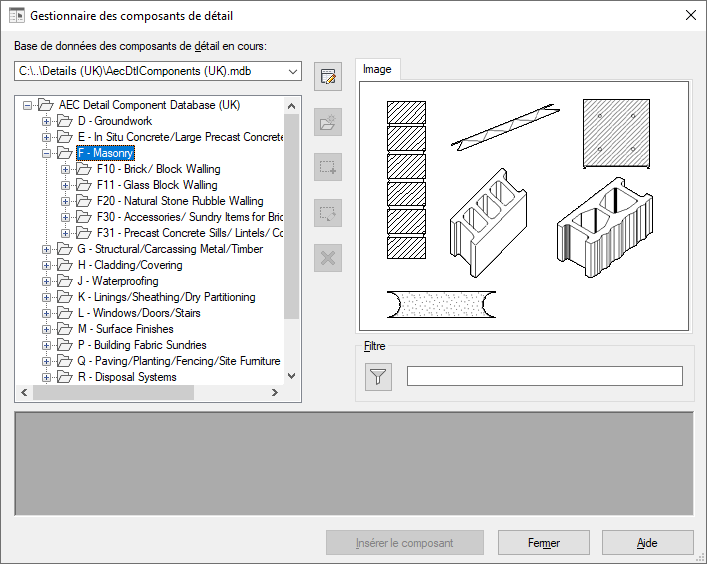 Gestionnaire des composants de détail

Base de données des composants de détail en cours:

C:\..\Details (UK)\AecDtlComponents (UK).mdb

AEC Detail Component Database (UK)
D - Groundwork
E - In Situ Concrete/Large Precast Concrete
F - Masonry
F10 - Brick/ Block Walling
F11 - Glass Block Walling
F20 - Natural Stone Rubble Walling
F30 - Accessories/ Sundry Items for Bric
F31 - Precast Concrete Sills/ Lintels/ Co
G - Structural/Carcassing Metal/Timber
H - Cladding/Covering
J - Waterproofing
K - Linings/Sheathing/Dry Partitioning
L - Windows/Doors/Stairs
M - Surface Finishes
P - Building Fabric Sundries
Q - Paving/Planting/Fencing/Site Furniture
R - Disposal Systems

Image

Filtre

Insérer le composant

Fermer

Aide