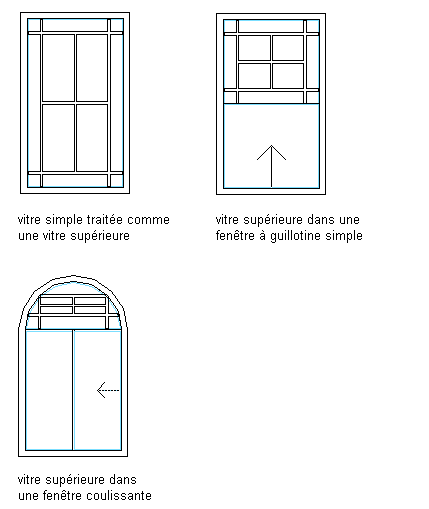 vitre simple traitée comme une vitre supérieure

vitre supérieure dans une fenêtre à guillotine simple

vitre supérieure dans une fenêtre coulissante