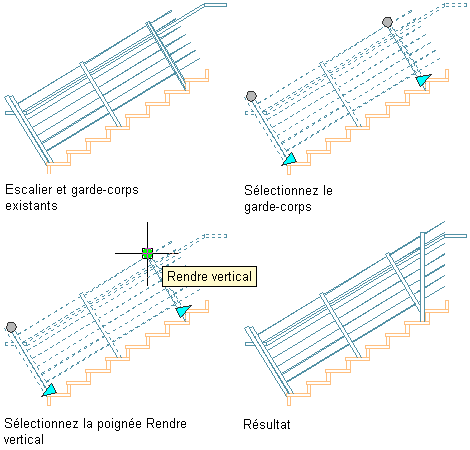 Escalier et garde-corps existants

Sélectionnez le garde-corps

Rendre vertical

Sélectionnez la poignée Rendre vertical

Résultat