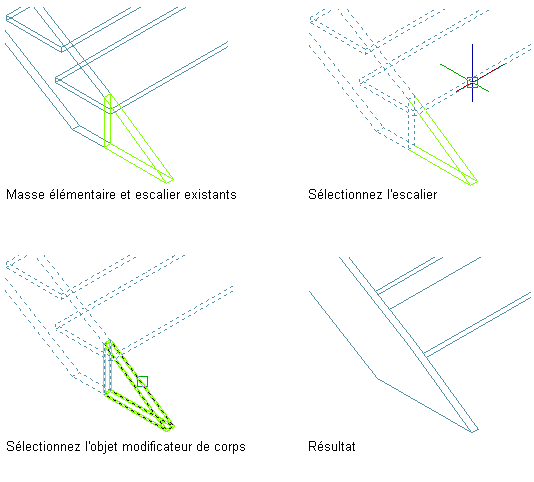 Masse élémentaire et escalier existants

Sélectionnez l'escalier

Sélectionnez l'objet modificateur de corps

Résultat