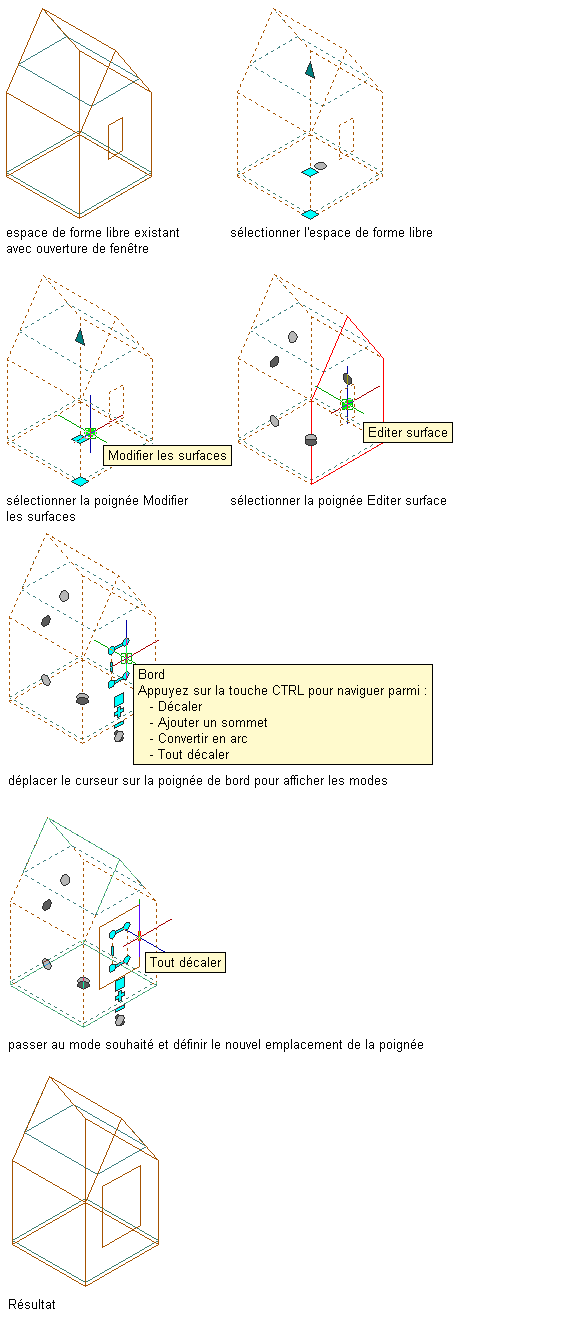 espace de forme libre existant avec ouverture de fenêtre

sélectionner l'espace de forme libre

Modifier les surfaces

sélectionner la poignée Modifier les surfaces

Editer surface

sélectionner la poignée Editer surface

Bord
Appuyez sur la touche CTRL pour naviguer parmi :
- Décaler
- Ajouter un sommet
- Convertir en arc
- Tout décaler

déplacer le curseur sur la poignée de bord pour afficher les modes

Tout décaler

passer au mode souhaité et définir le nouvel emplacement de la poignée

Résultat