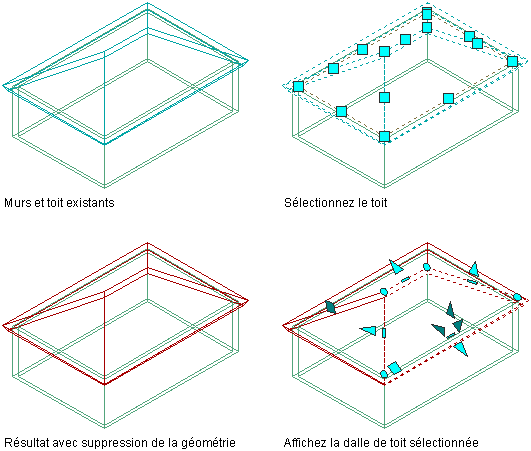 Murs et toit existants

Sélectionnez le toit

Résultat avec suppression de la géométrie

Affichez la dalle de toit sélectionnée