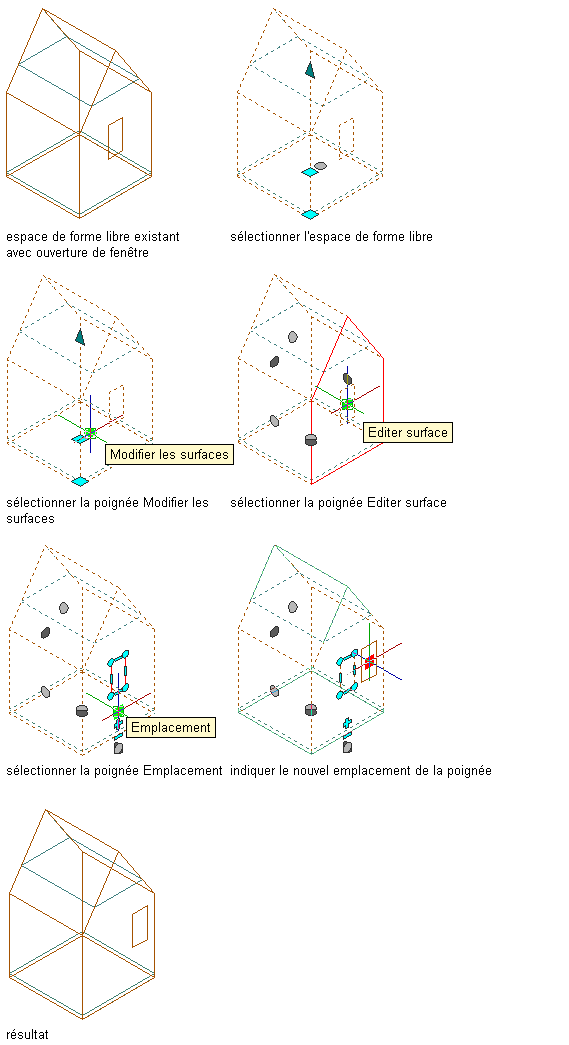 espace de forme libre existant avec ouverture de fenêtre

sélectionner l'espace de forme libre

Modifier les surfaces

sélectionner la poignée Modifier les surfaces

Editer surface

sélectionner la poignée Editer surface

Emplacement

sélectionner la poignée Emplacement

indiquer le nouvel emplacement de la poignée

résultat