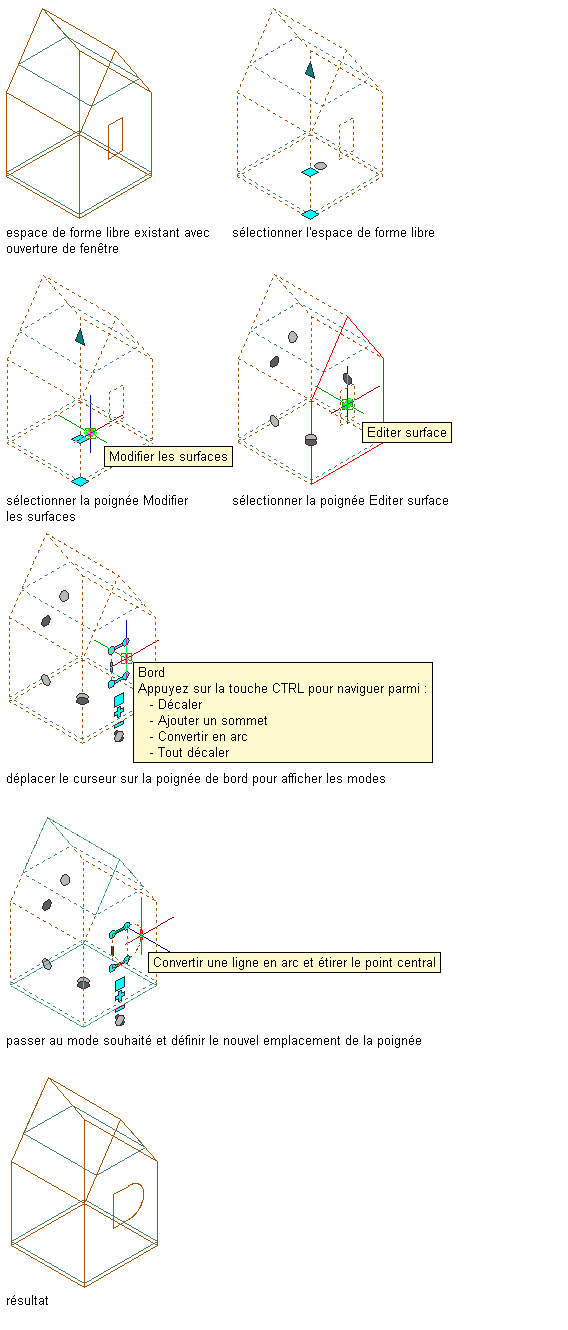 espace de forme libre existant avec ouverture de fenêtre

sélectionner l'espace de forme libre

Modifier les surfaces

sélectionner la poignée Modifier les surfaces

Editer surface

sélectionner la poignée Editer surface

Bord
Appuyez sur la touche CTRL pour naviguer parmi :
- Décaler
- Ajouter un sommet
- Convertir en arc
- Tout décaler

déplacer le curseur sur la poignée de bord pour afficher les modes

Convertir une ligne en arc et étirer le point central

passer au mode souhaité et définir le nouvel emplacement de la poignée

résultat