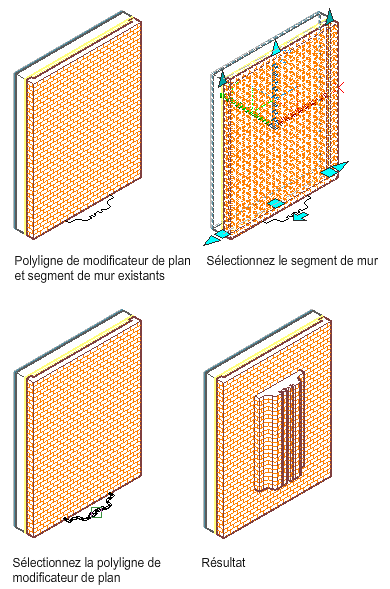 Polyligne de modificateur de plan et segment de mur existants

Sélectionnez le segment de mur

Sélectionnez la polyligne de modificateur de plan

Résultat