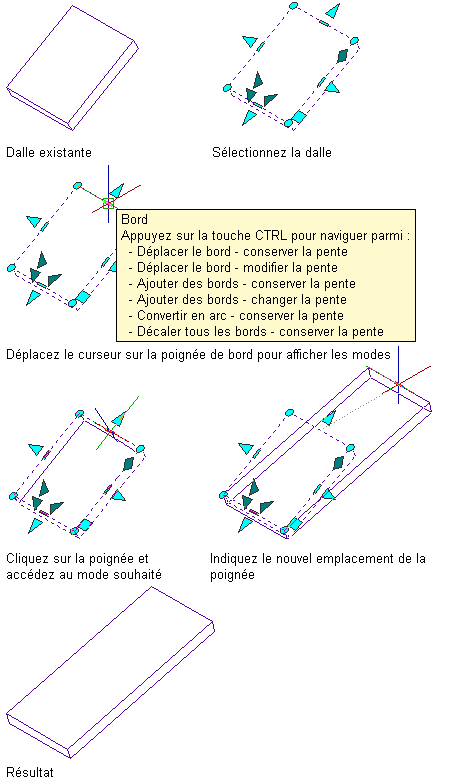 Dalle existante

Sélectionnez la dalle

Bord
Appuyez sur la touche CTRL pour naviguer parmi :
- Déplacer le bord - conserver la pente
- Déplacer le bord - modifier la pente
- Ajouter des bords - conserver la pente
- Ajouter des bords - changer la pente
- Convertir en arc - conserver la pente
- Décaler tous les bords - conserver la pente

Déplacez le curseur sur la poignée de bord pour afficher les modes

Cliquez sur la poignée et accédez au mode souhaité

Indiquez le nouvel emplacement de la poignée

Résultat