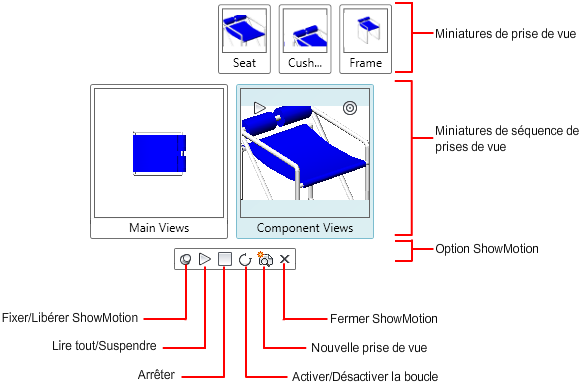 Seat

Cush...

Frame

Miniatures de prise de vue

Main Views

Component Views

Miniatures de séquence de prises de vue

Option ShowMotion

Fixer/Libérer ShowMotion

Lire tout/Suspendre

Arrêter

Activer/Désactiver la boucle

Nouvelle prise de vue

Fermer ShowMotion