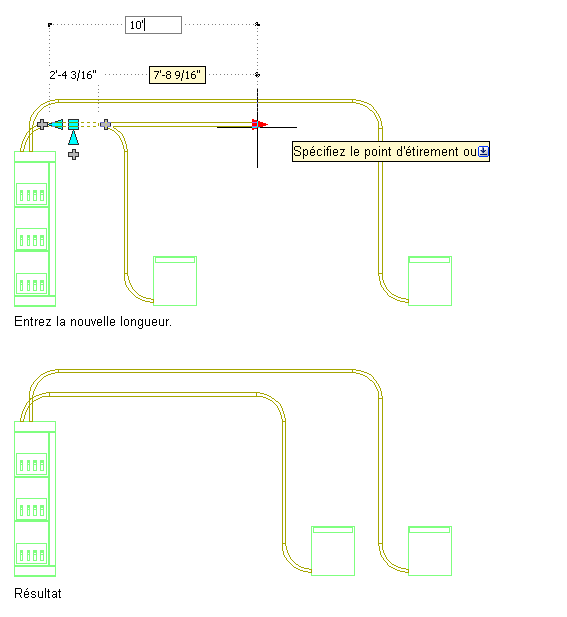 10'

2'-4 3/16"

7'-8 9/16"

Spécifiez le point d'étirement ou

Entrez la nouvelle longueur.

Résultat