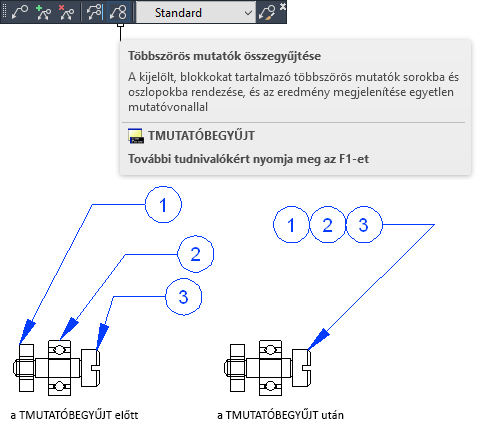 Standard

Többszörös mutatók összegyűjtése

A kijelölt, blokkokat tartalmazó többszörös mutatók sorokba és oszlopokba rendezése, és az eredmény megjelenítése egyetlen mutatóvonallal

TMUTATÓBEGYŰJT

További tudnivalókért nyomja meg az F1-et

1

2

3

1 2 3

a TMUTATÓBEGYŰJT előtt

a TMUTATÓBEGYŰJT után