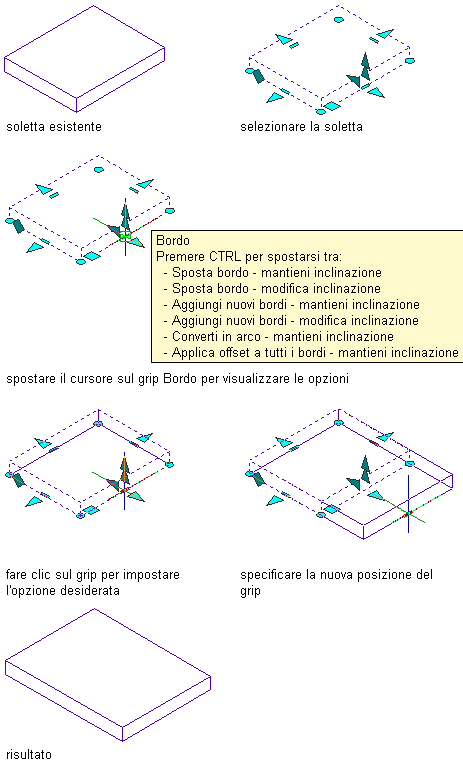 soletta esistente

selezionare la soletta

Bordo
Premere CTRL per spostarsi tra:
- Sposta bordo - mantieni inclinazione
- Sposta bordo - modifica inclinazione
- Aggiungi nuovi bordi - mantieni inclinazione
- Aggiungi nuovi bordi - modifica inclinazione
- Converti in arco - mantieni inclinazione
- Applica offset a tutti i bordi - mantieni inclinazione

spostare il cursore sul grip Bordo per visualizzare le opzioni

fare clic sul grip per impostare l'opzione desiderata

specificare la nuova posizione del grip

risultato