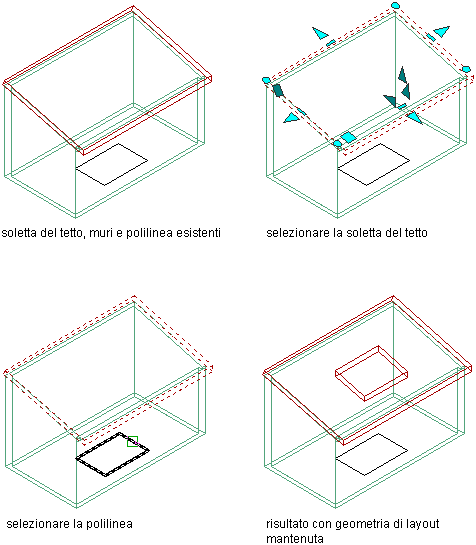 soletta del tetto, muri e polilinea esistenti

selezionare la soletta del tetto

selezionare la polilinea

risultato con geometria di layout mantenuta