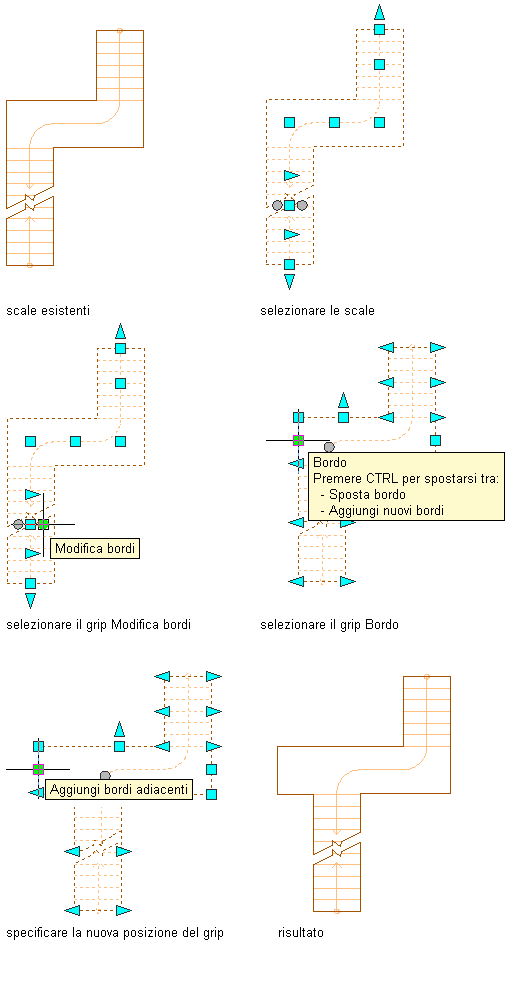 scale esistenti

selezionare le scale

Modifica bordi

selezionare il grip Modifica bordi

Bordo
Premere CTRL per spostarsi tra:
- Sposta bordo
- Aggiungi nuovi bordi

selezionare il grip Bordo

Aggiungi bordi adiacenti

specificare la nuova posizione del grip

risultato