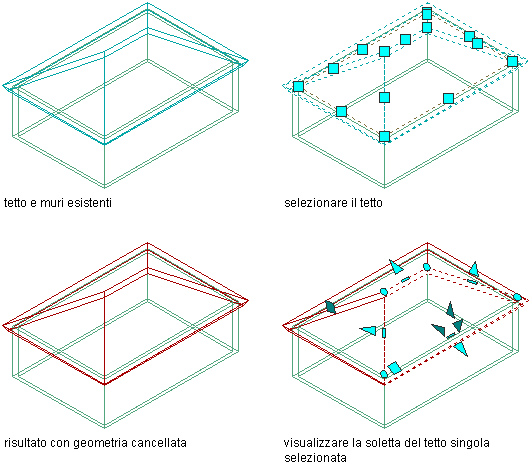 tetto e muri esistenti

selezionare il tetto

risultato con geometria cancellata

visualizzare la soletta del tetto singola selezionata