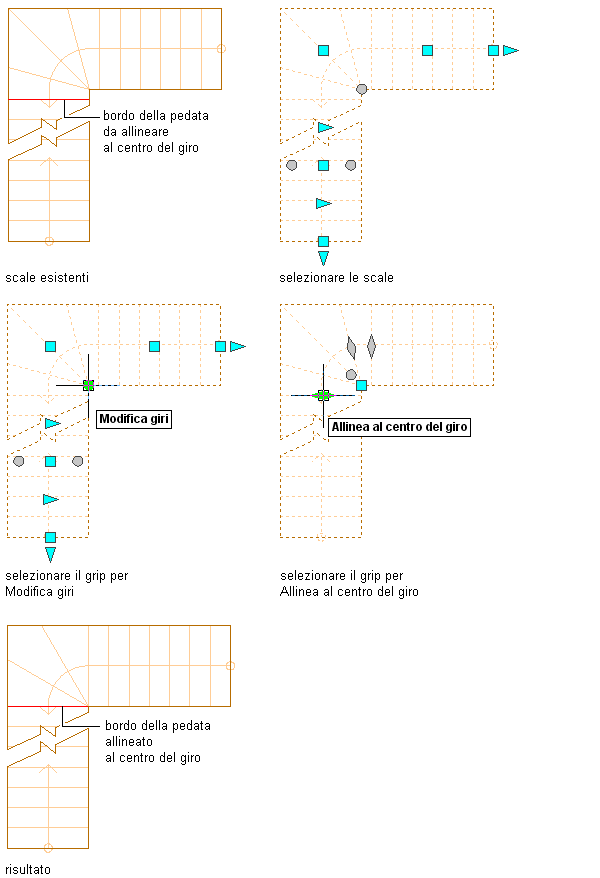 bordo della pedata da allineare al centro del giro

scale esistenti

selezionare le scale

Modifica giri

selezionare il grip per Modifica giri

Allinea al centro del giro

selezionare il grip per Allinea al centro del giro

bordo della pedata allineato al centro del giro

risultato