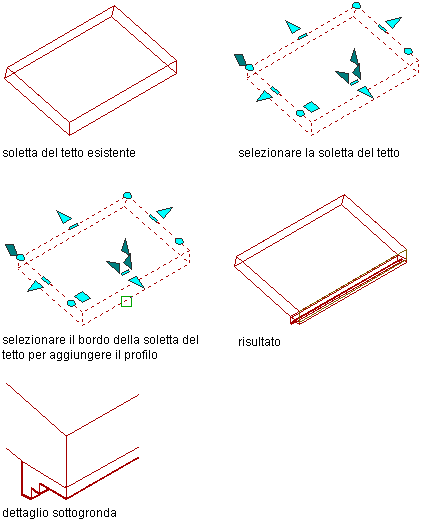 soletta del tetto esistente

selezionare la soletta del tetto

selezionare il bordo della soletta del tetto per aggiungere il profilo

risultato

dettaglio sottogronda