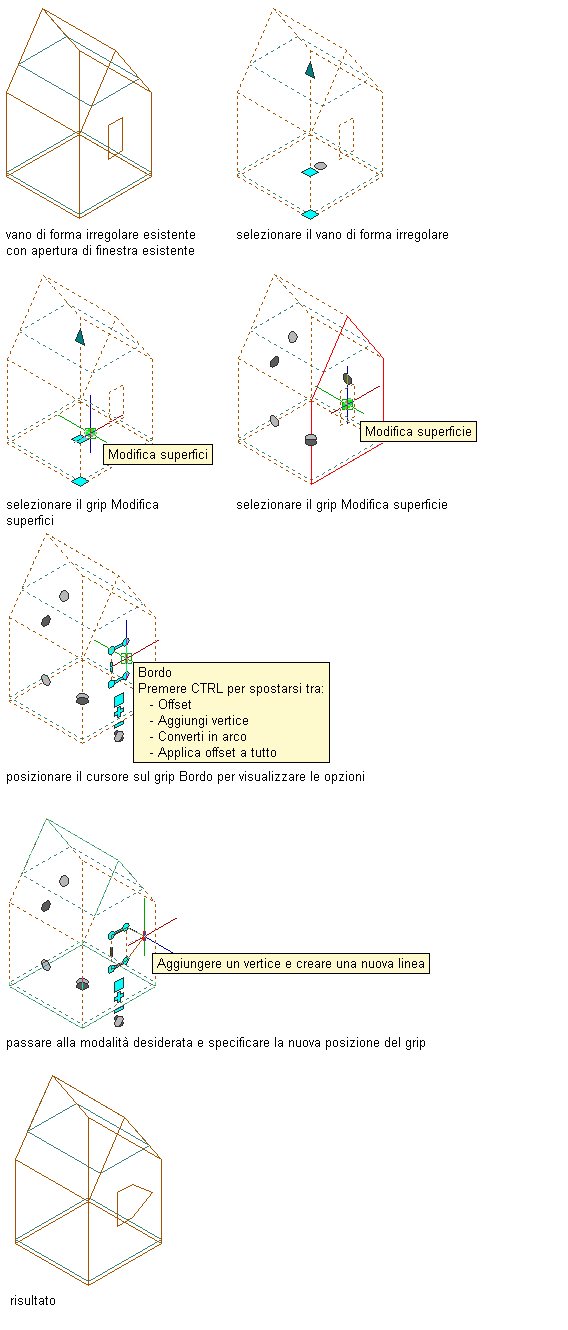 vano di forma irregolare esistente con apertura di finestra esistente

selezionare il vano di forma irregolare

Modifica superfici

selezionare il grip Modifica superfici

Modifica superficie

selezionare il grip Modifica superficie

Bordo
Premere CTRL per spostarsi tra:
- Offset
- Aggiungi vertice
- Converti in arco
- Applica offset a tutto

posizionare il cursore sul grip Bordo per visualizzare le opzioni

Aggiungere un vertice e creare una nuova linea

passare alla modalità desiderata e specificare la nuova posizione del grip

risultato