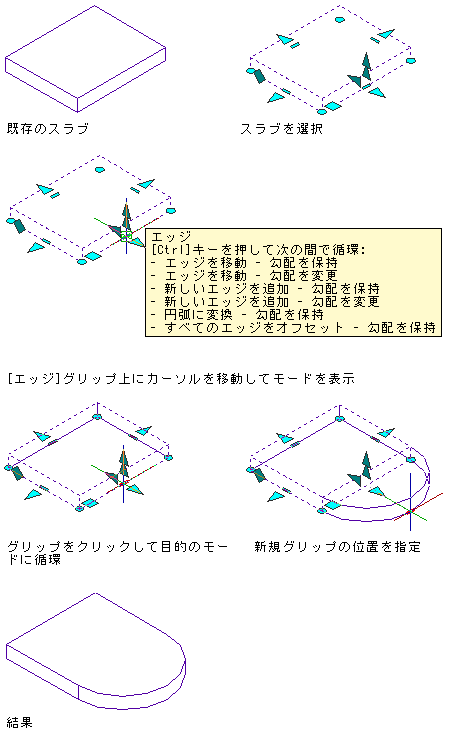 既存のスラブ

スラブを選択

エッジ
[Ctrl]キーを押して次の間で循環:
- エッジを移動 - 勾配を保持
- エッジを移動 - 勾配を変更
- 新しいエッジを追加 - 勾配を保持
- 新しいエッジを追加 - 勾配を変更
- 円弧に変換 - 勾配を保持
- すべてのエッジをオフセット - 勾配を保持

[エッジ]グリップ上にカーソルを移動してモードを表示

グリップをクリックして目的のモードに循環

新規グリップの位置を指定

結果