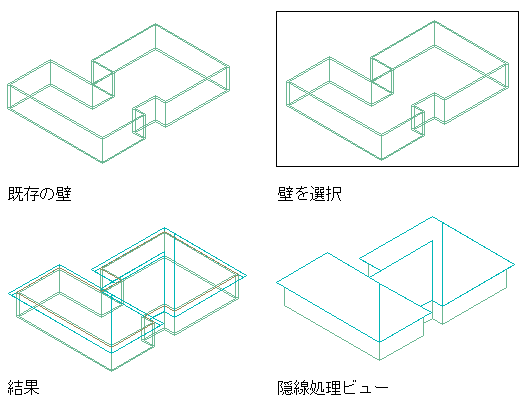 既存の壁

壁を選択

結果

隠線処理ビュー