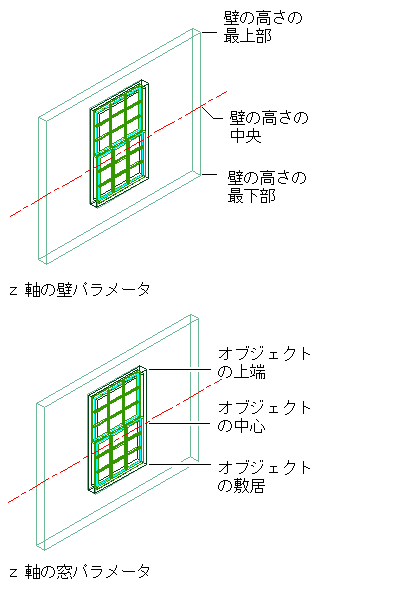 壁の高さの最上部

壁の高さの中央

壁の高さの最下部

z 軸の壁パラメータ

オブジェクトの上端

オブジェクトの中心

オブジェクトの敷居

z 軸の窓パラメータ