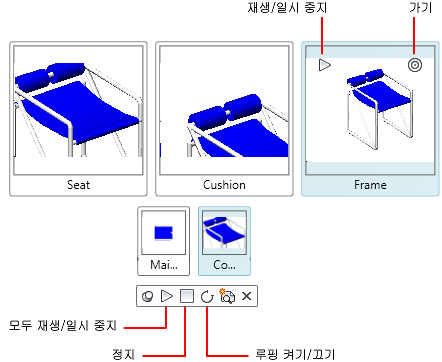 재생/일시 중지

가기

Seat

Cushion

Frame

Mai...

Co...

모두 재생/일시 중지

정지

루핑 켜기/끄기