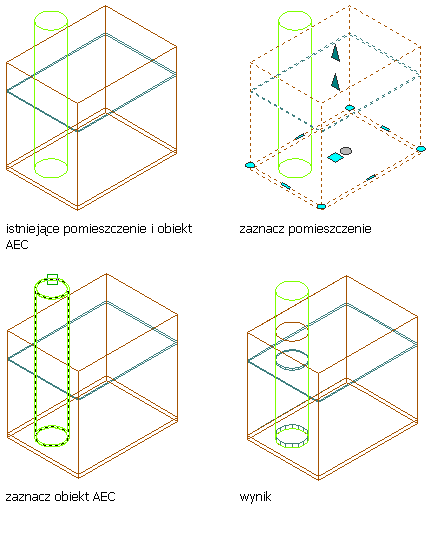 istniejące pomieszczenie i obiekt AEC

zaznacz pomieszczenie

zaznacz obiekt AEC

wynik