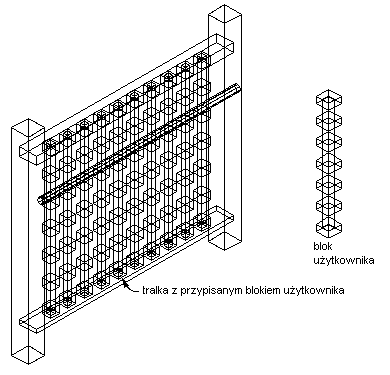 blok użytkownika

tralka z przypisanym blokiem użytkownika